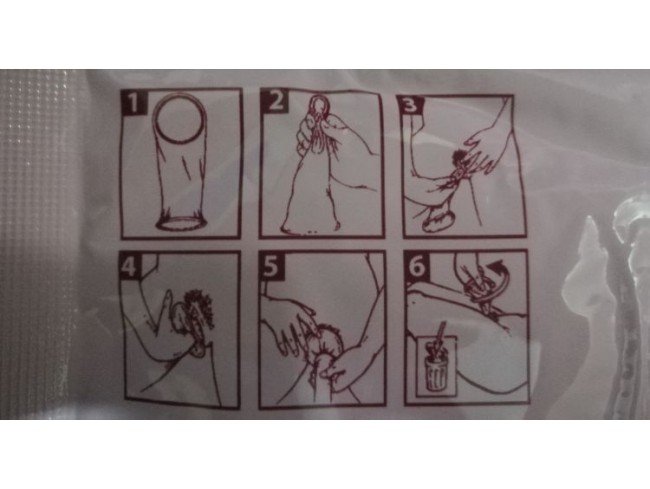 1
2
3
4
5
6